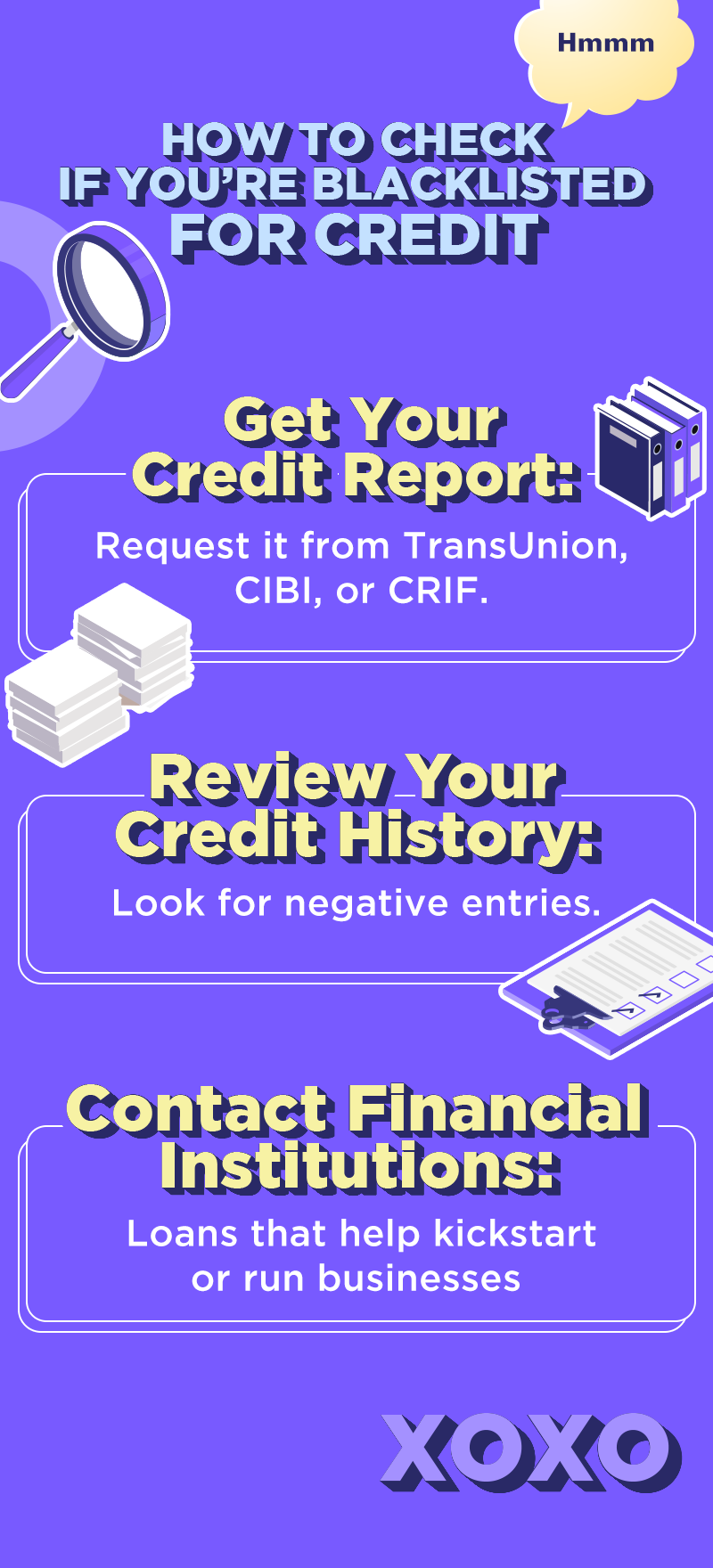 Hmmm

HOW TO CHECK IF YOU'RE BLACKLISTED FOR CREDIT

Get Your Credit Report:

Request it from TransUnion, CIBI, or CRIF.

Review Your Credit History:

Look for negative entries.

Contact Financial Institutions:

Loans that help kickstart or run businesses

XOXO