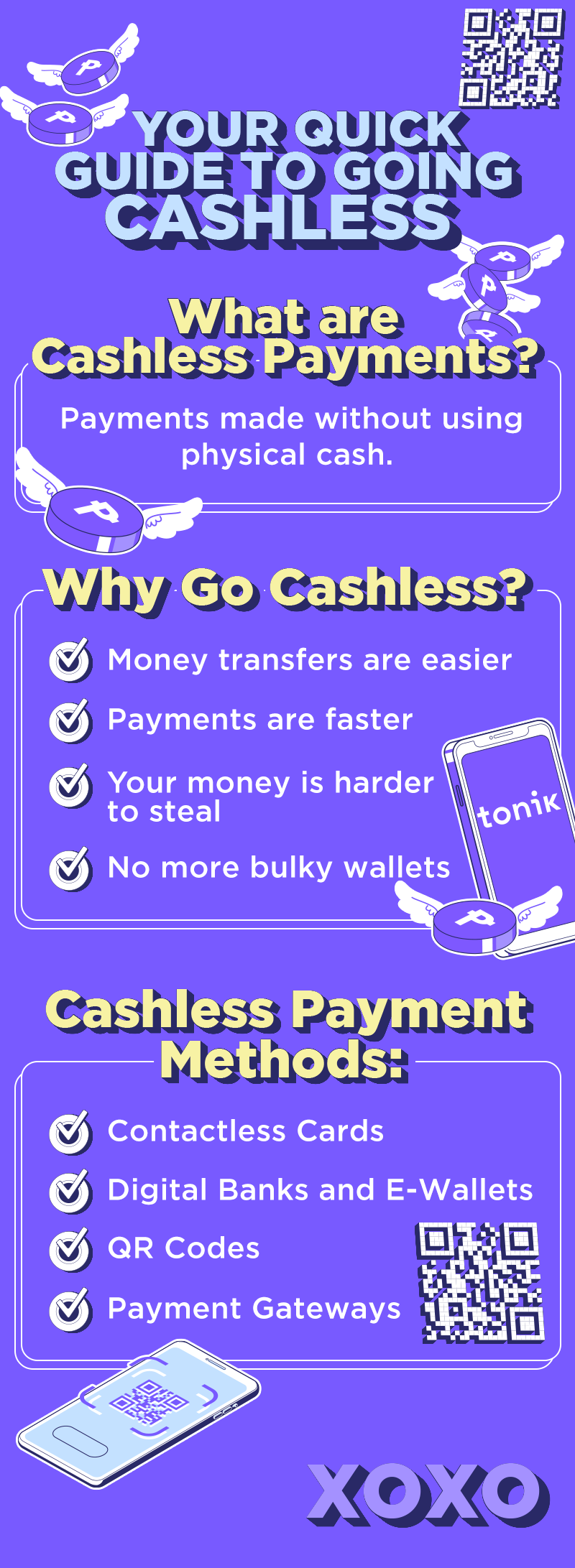 YOUR QUICK GUIDE TO GOING CASHLESS

What are Cashless Payments?

Payments made without using physical cash.

Why Go Cashless?

Money transfers are easier

Payments are faster

Your money is harder to steal

No more bulky wallets

tonik

Cashless Payment Methods:

Contactless Cards

Digital Banks and E-Wallets

QR Codes

Payment Gateways

XOXO